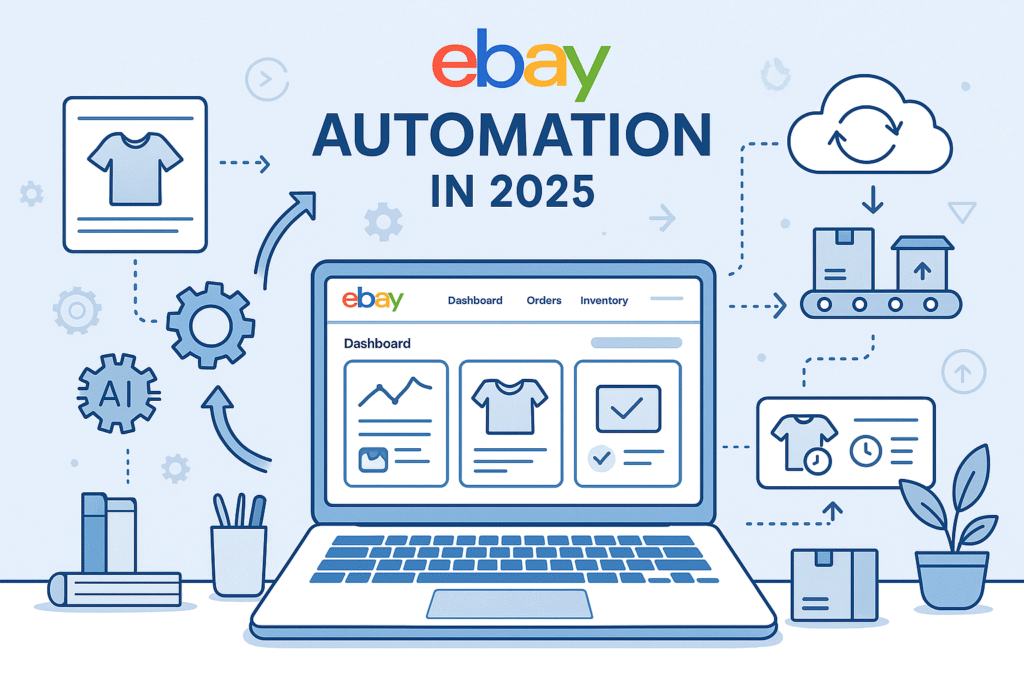 ebay
AUTOMATION
IN 2025

AI

ebay Dashboard Orders Inventory

Dashboard