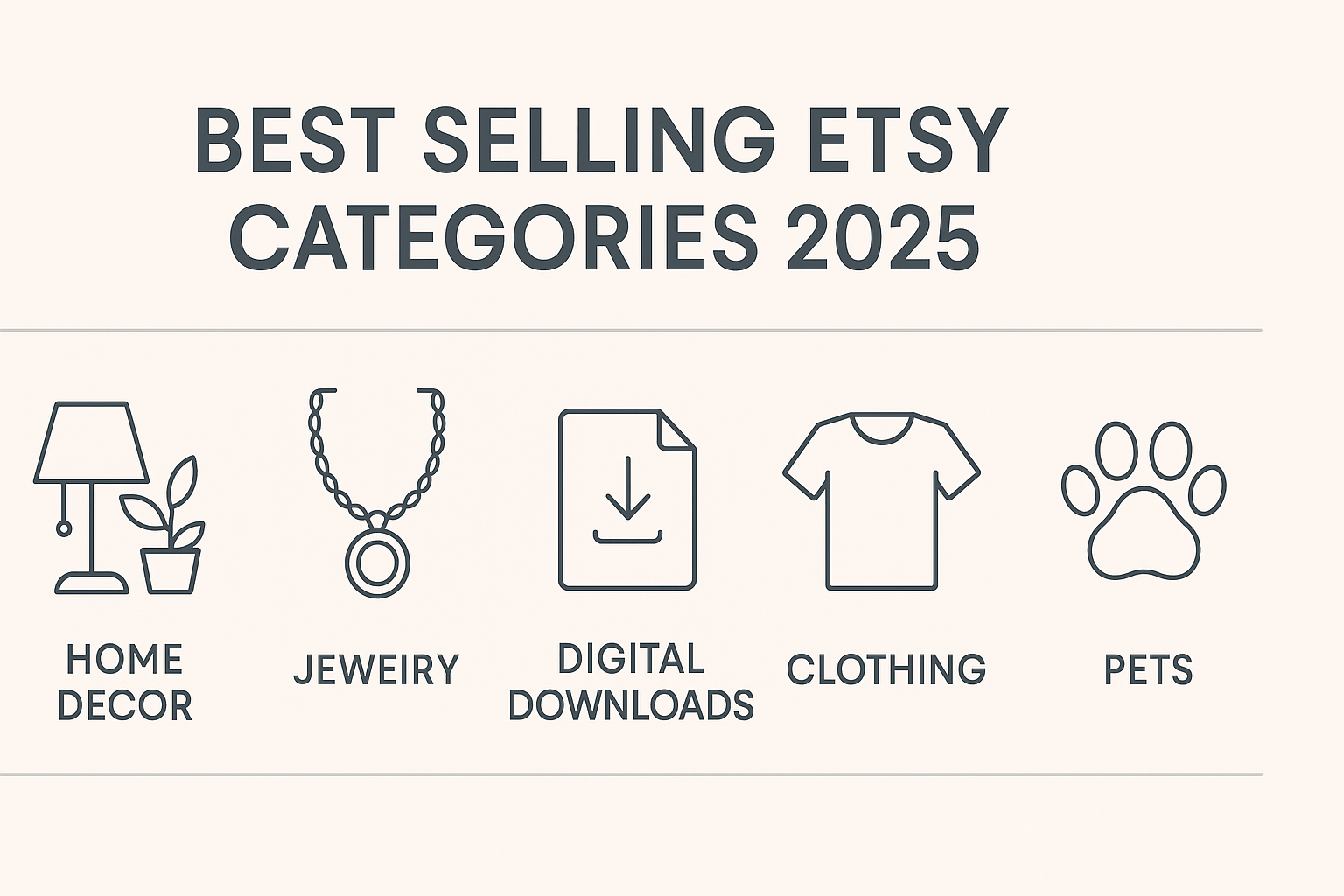 BEST SELLING ETSY CATEGORIES 2025

HOME DECOR

JEWEIRY

DIGITAL DOWNLOADS

CLOTHING

PETS