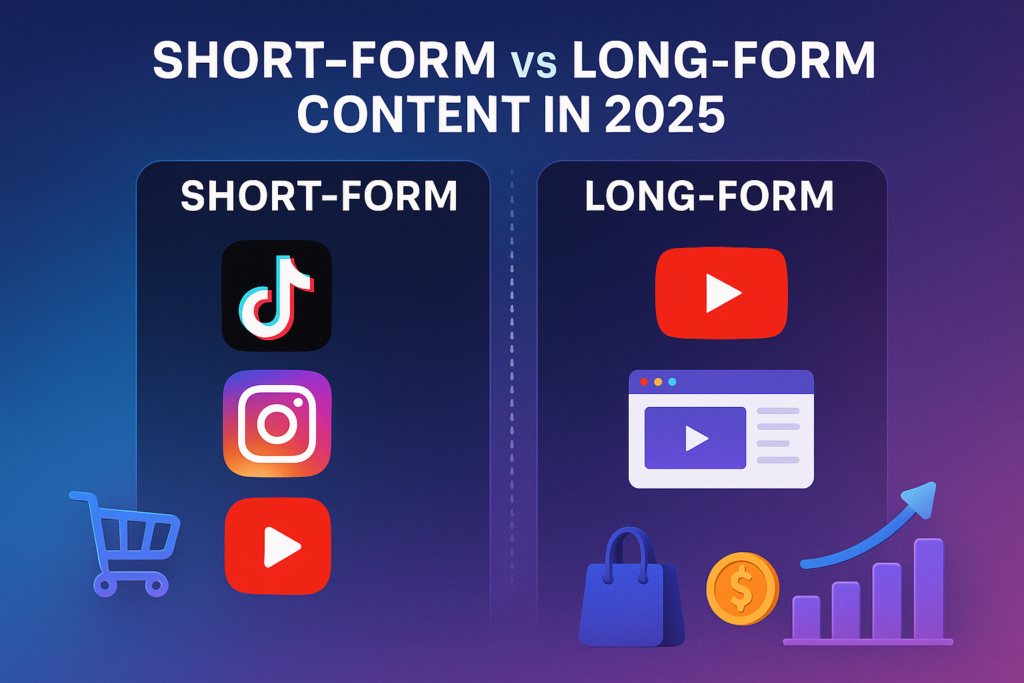 SHORT-FORM vs LONG-FORM CONTENT IN 2025

SHORT-FORM

LONG-FORM

$