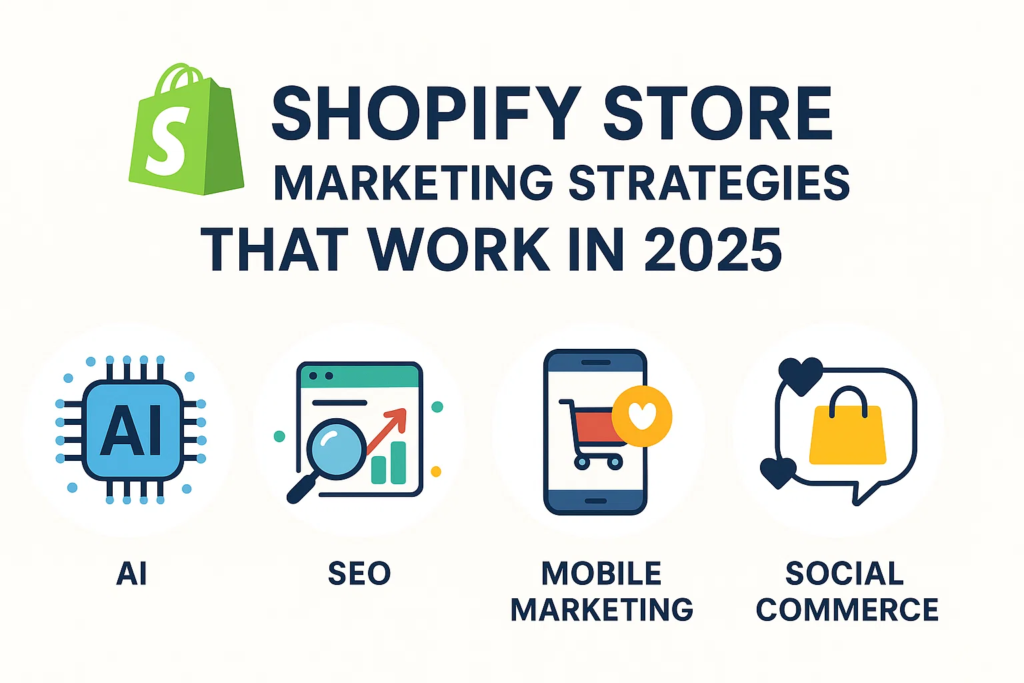 S

SHOPIFY STORE
MARKETING STRATEGIES
THAT WORK IN 2025

AI

AI

SEO

MOBILE MARKETING

SOCIAL COMMERCE