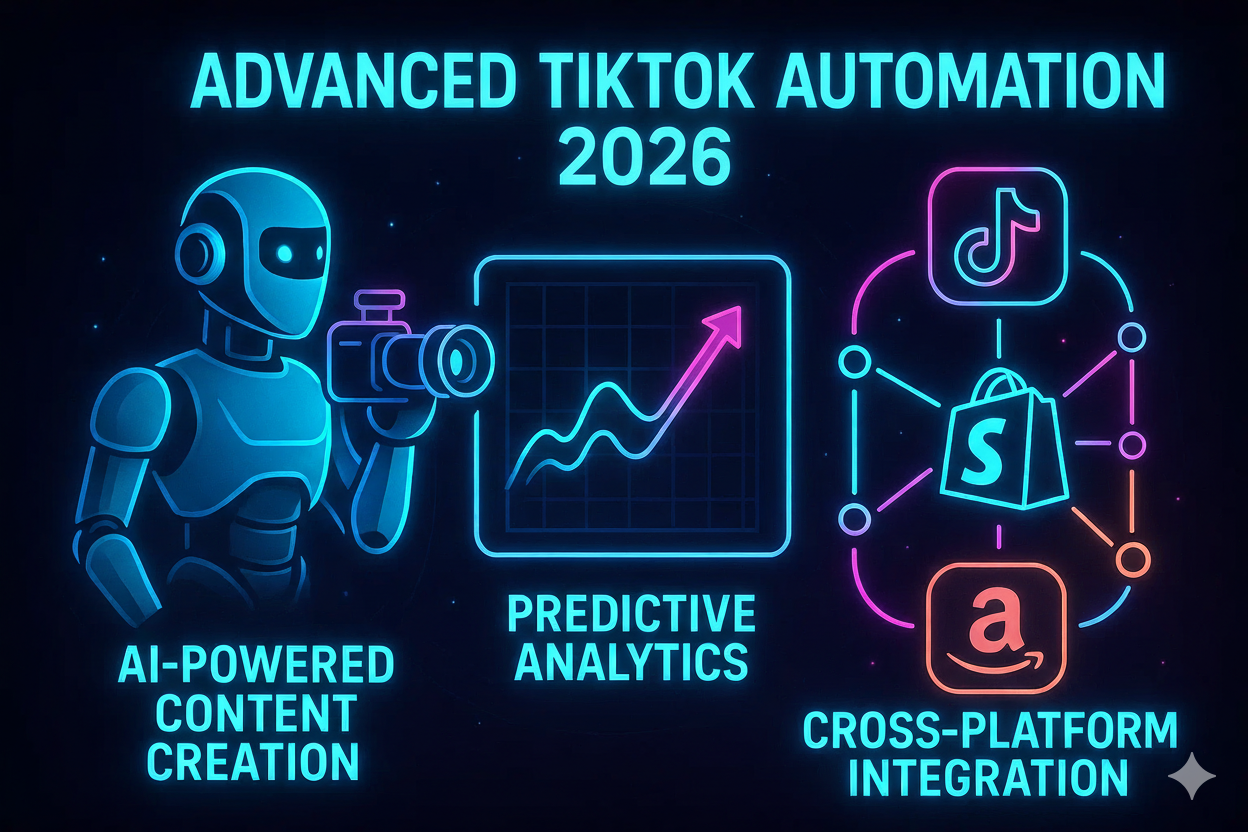 ADVANCED TIKTOK AUTOMATION 2026

AI-POWERED CONTENT CREATION

PREDICTIVE ANALYTICS

S

a

CROSS-PLATFORM INTEGRATION