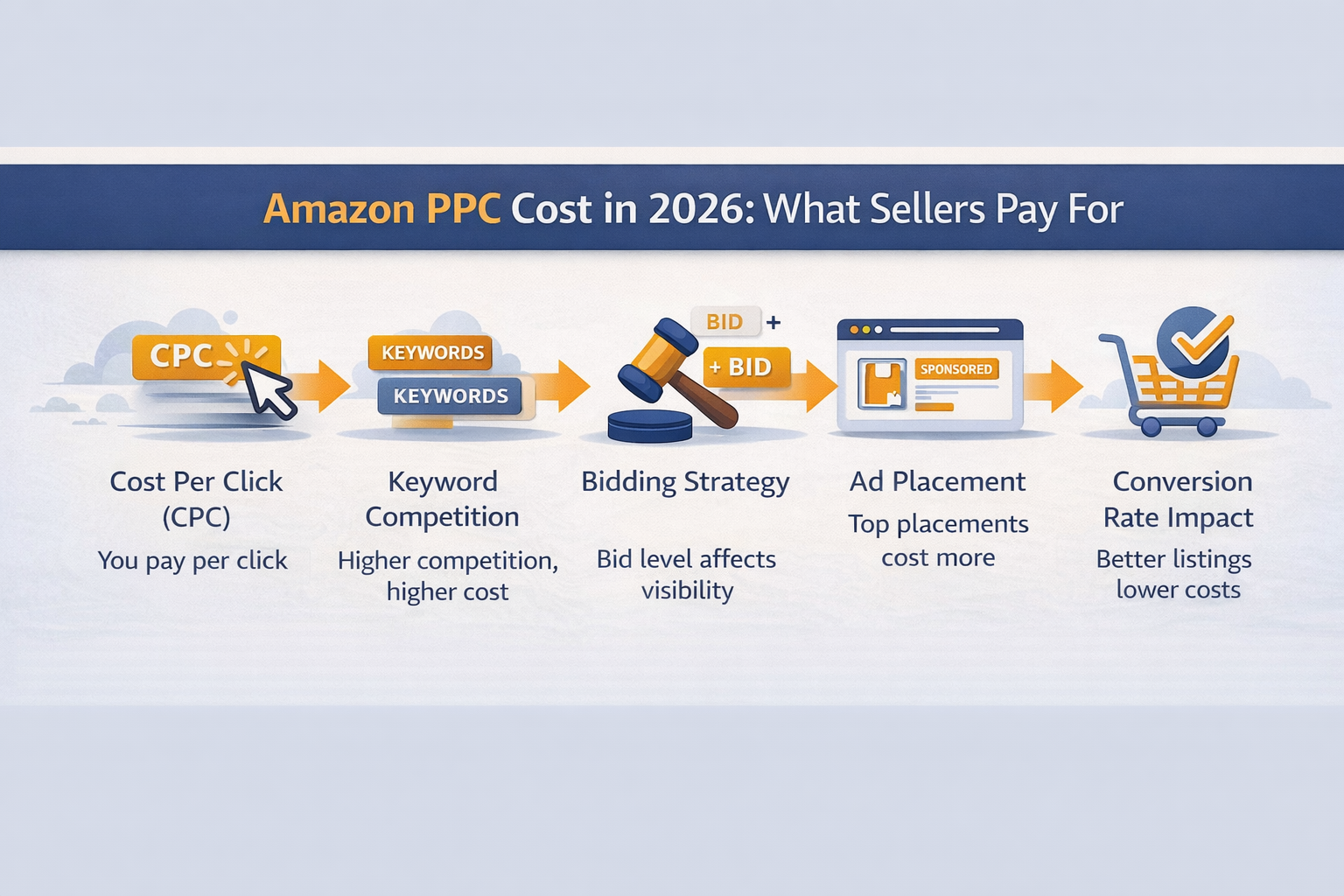 Amazon PPC Cost in 2026: What Sellers Pay For

CPC

KEYWORDS
KEYWORDS

BID +
+ BID

SPONSORED

Cost Per Click (CPC)
You pay per click

Keyword Competition
Higher competition, higher cost

Bidding Strategy
Bid level affects visibility

Ad Placement
Top placements cost more

Conversion Rate Impact
Better listings lower costs